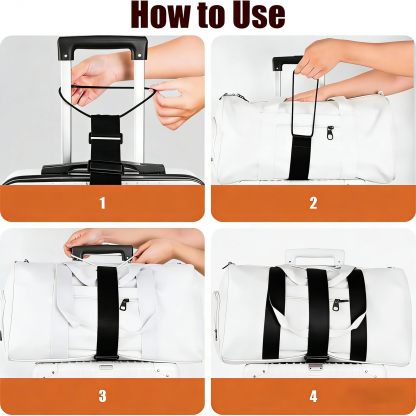 How to Use

1

2

3

4